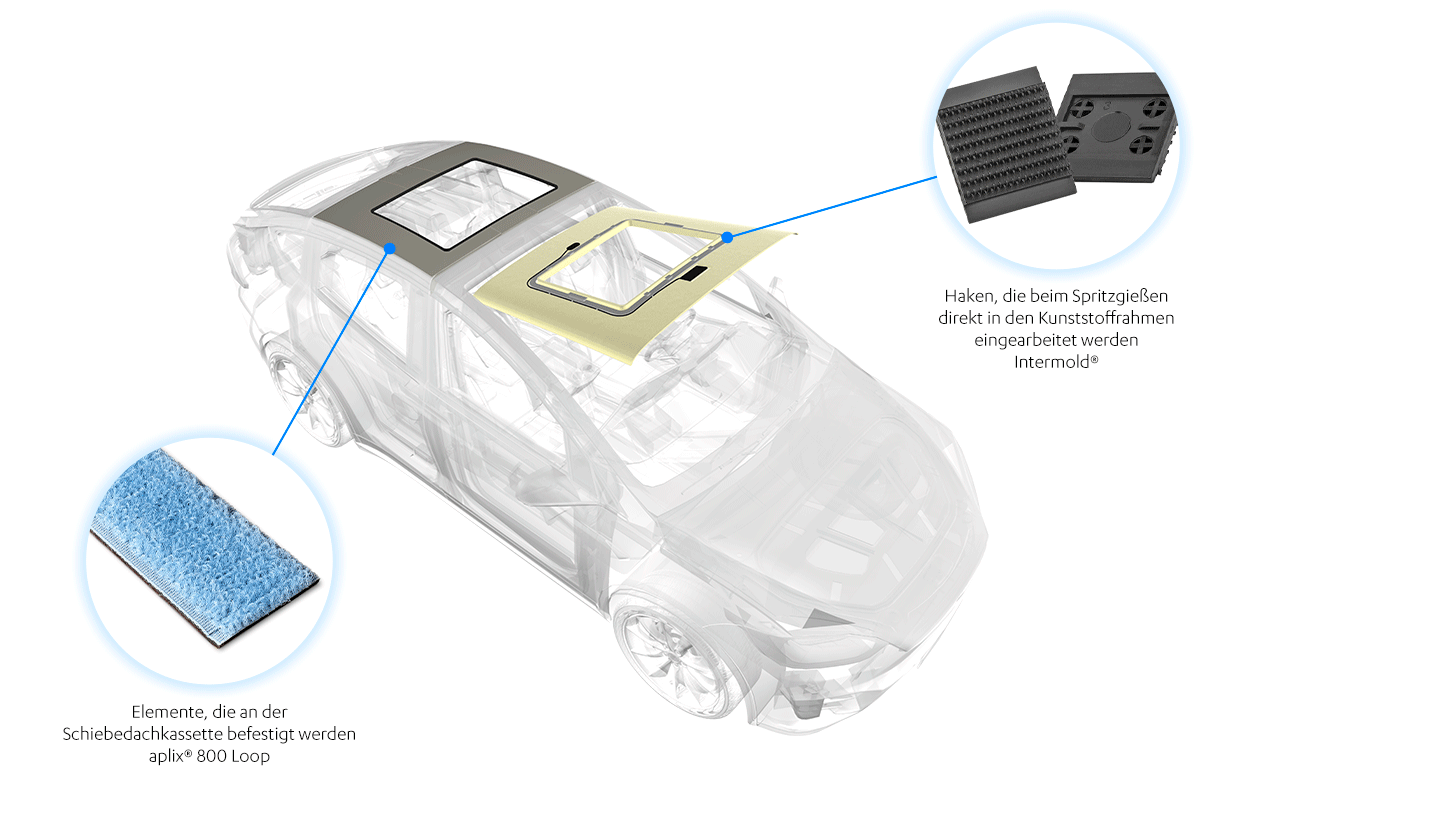 Haken, die beim Spritzgießen direkt in den Kunststoffrahmen eingearbeitet werden
Intermold®

Elemente, die an der Schiebedachkassette befestigt werden
aplix® 800 Loop